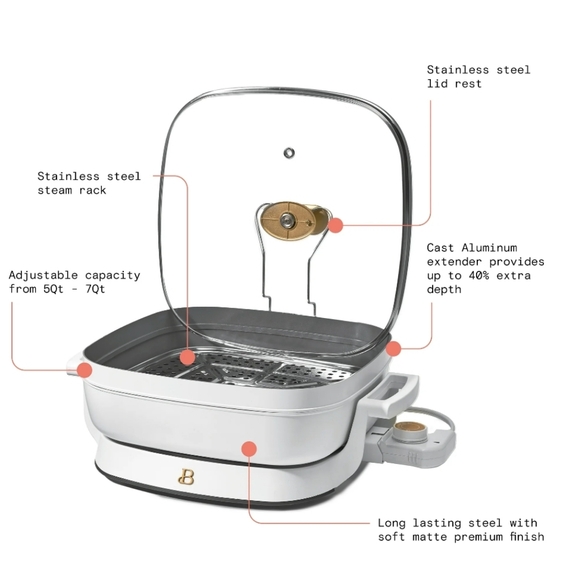 Stainless steel lid rest

Stainless steel steam rack

Cast Aluminum extender provides up to 40% extra depth

Adjustable capacity from 5Qt - 7Qt

B

Long lasting steel with soft matte premium finish